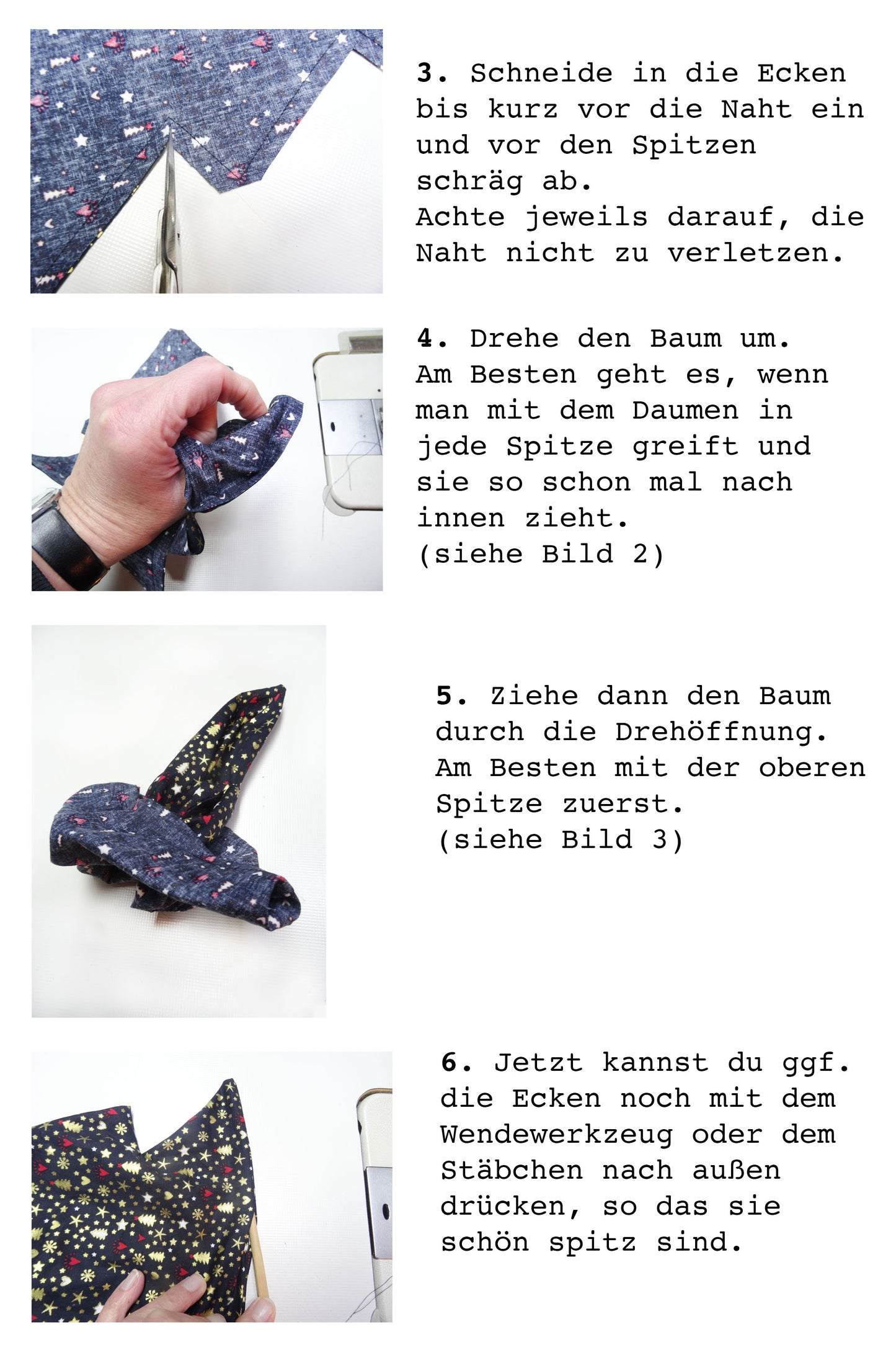 3. Schneide in die Ecken bis kurz vor die Naht ein und vor den Spitzen schräg ab.
Achte jeweils darauf, die Naht nicht zu verletzen.

4. Drehe den Baum um.
Am Besten geht es, wenn man mit dem Daumen in jede Spitze greift und sie so schon mal nach innen zieht.
(siehe Bild 2)

5. Ziehe dann den Baum durch die Drehöffnung.
Am Besten mit der oberen Spitze zuerst.
(siehe Bild 3)

6. Jetzt kannst du ggf. die Ecken noch mit dem Wendewerkzeug oder dem Stäbchen nach außen drücken, so das sie schön spitz sind.